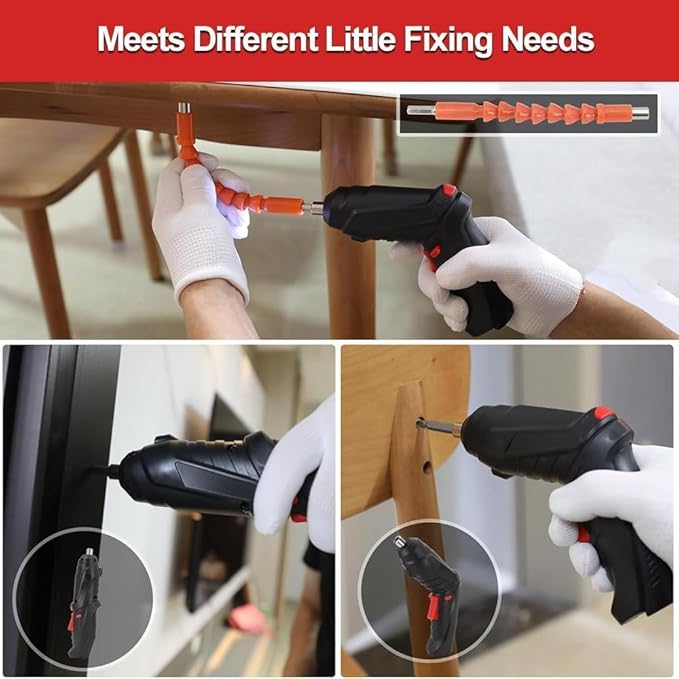 Meets Different Little Fixing Needs